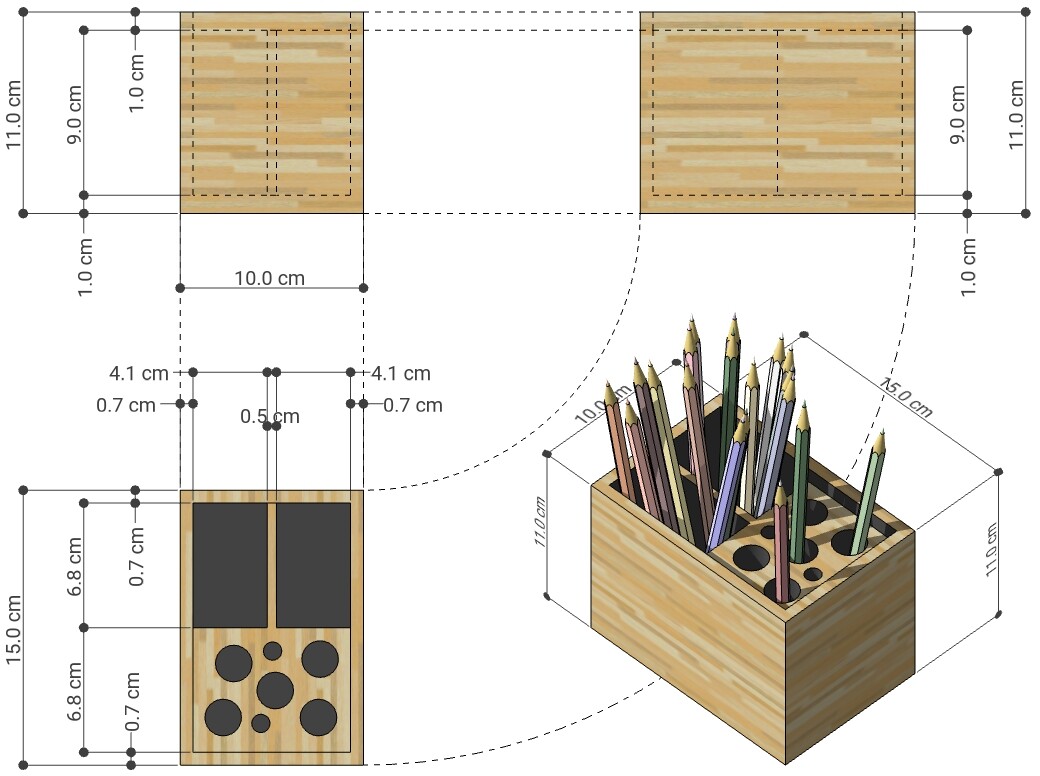 11.0 cm
9.0 cm
1.0 cm
1.0 cm
10.0 cm
9.0 cm
11.0 cm
1.0 cm
4.1 cm
4.1 cm
0.7 cm
0.5 cm
0.7 cm
15.0 cm
6.8 cm
0.7 cm
6.8 cm
0.7 cm
10.0 cm
15.0 cm
11.0 cm
11.0 cm